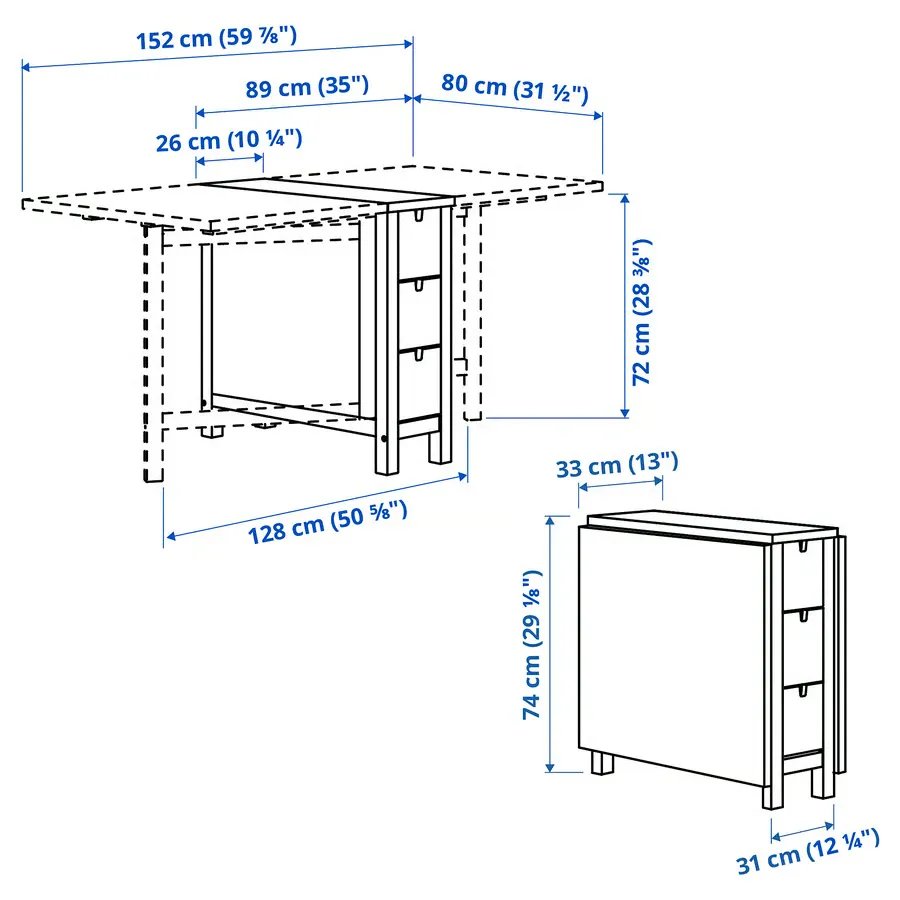 152 cm (59 ⅞")
89 cm (35")
80 cm (31 ½")
26 cm (10 ¼")
72 cm (28 ⅜")
128 cm (50 ⅝")
33 cm (13")
74 cm (29 ⅛")
31 cm (12 ¼")