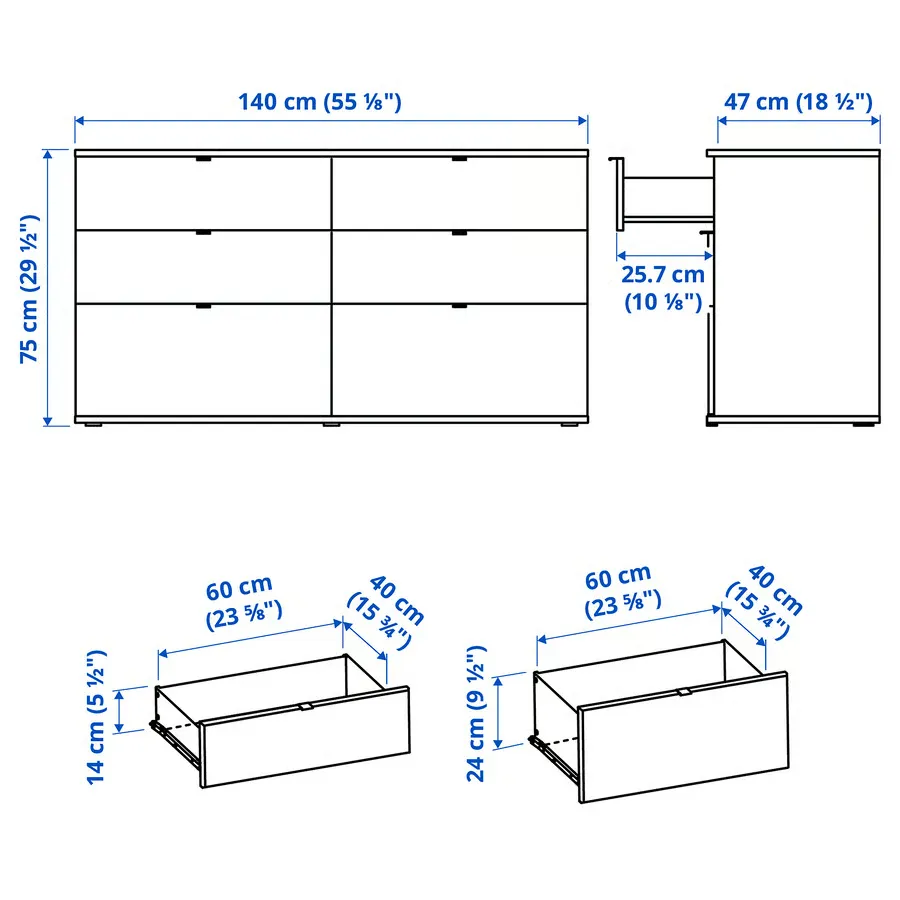 140 cm (55 ⅛")

47 cm (18 ½")

75 cm (29 ½")

25.7 cm (10 ⅛")

60 cm (23 ⅝")

40 cm (15 ¾")

14 cm (5 ½")

60 cm (23 ⅝")

40 cm (15 ¾")

24 cm (9 ½")