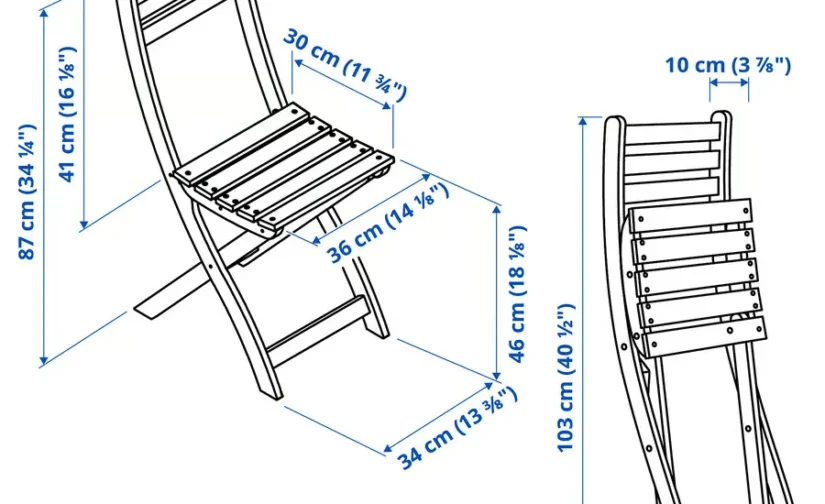 87 cm (34 ¼")
41 cm (16 ⅛")
30 cm (11 ¾")
36 cm (14 ⅛")
46 cm (18 ⅛")
34 cm (13 ⅜")
10 cm (3 ⅞")
103 cm (40 ½")