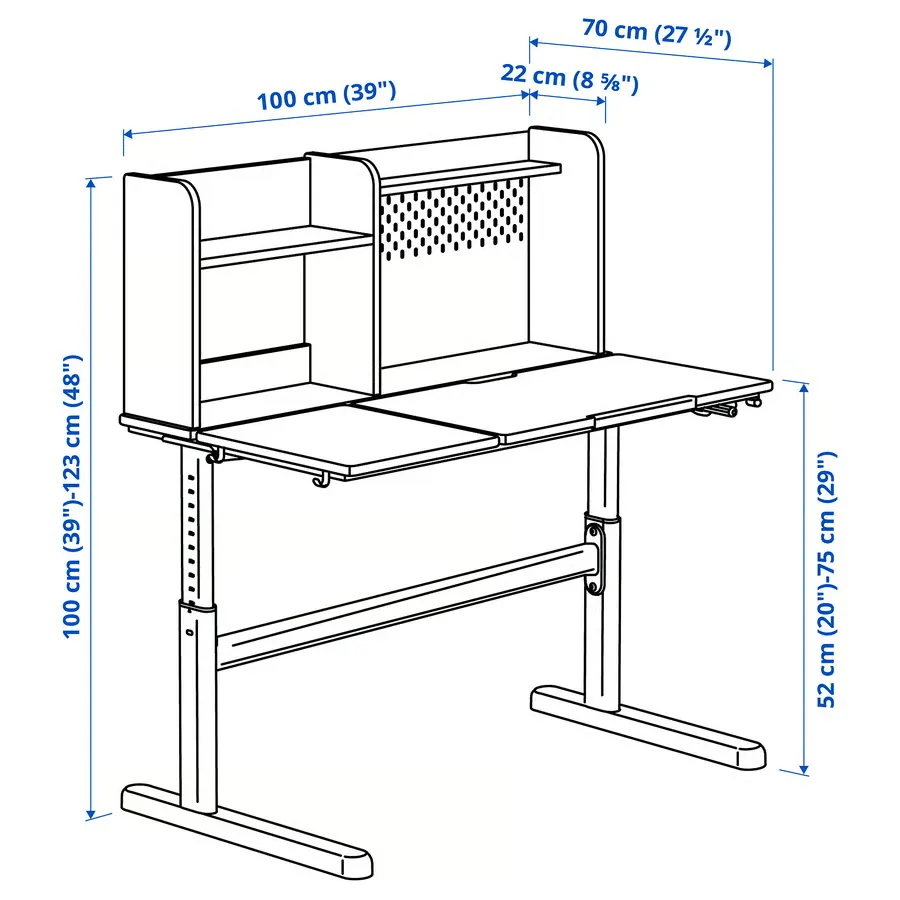 70 cm (27 ½")
22 cm (8 ⅝")
100 cm (39")
100 cm (39")-123 cm (48")
52 cm (20")-75 cm (29")