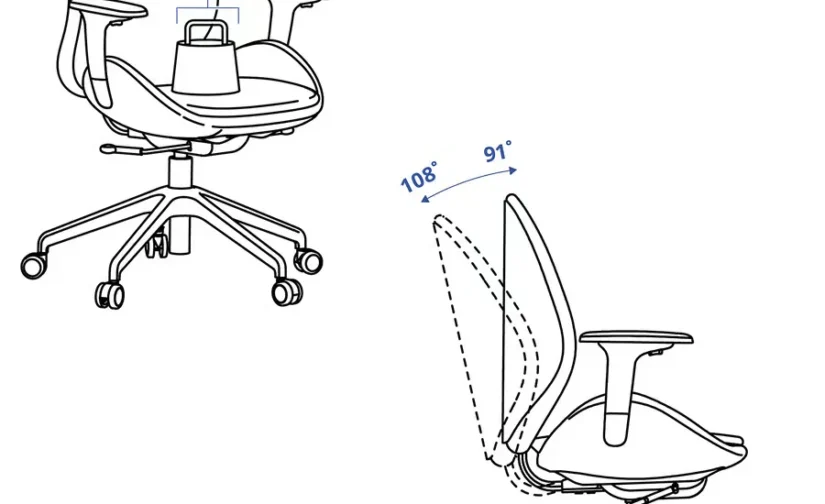 108°
91°