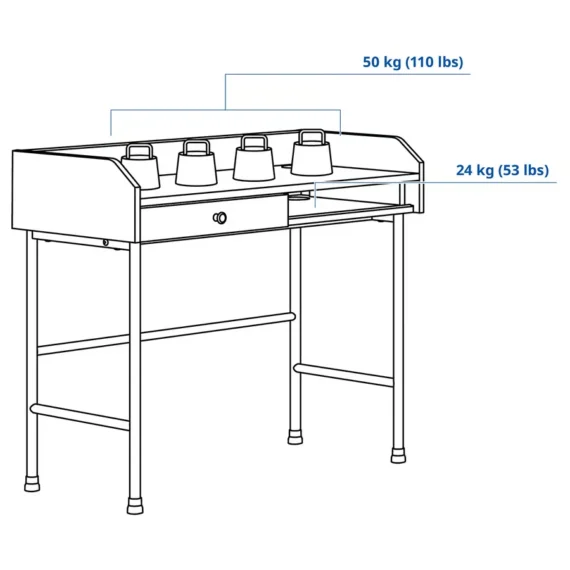 50 kg (110 lbs)

24 kg (53 lbs)