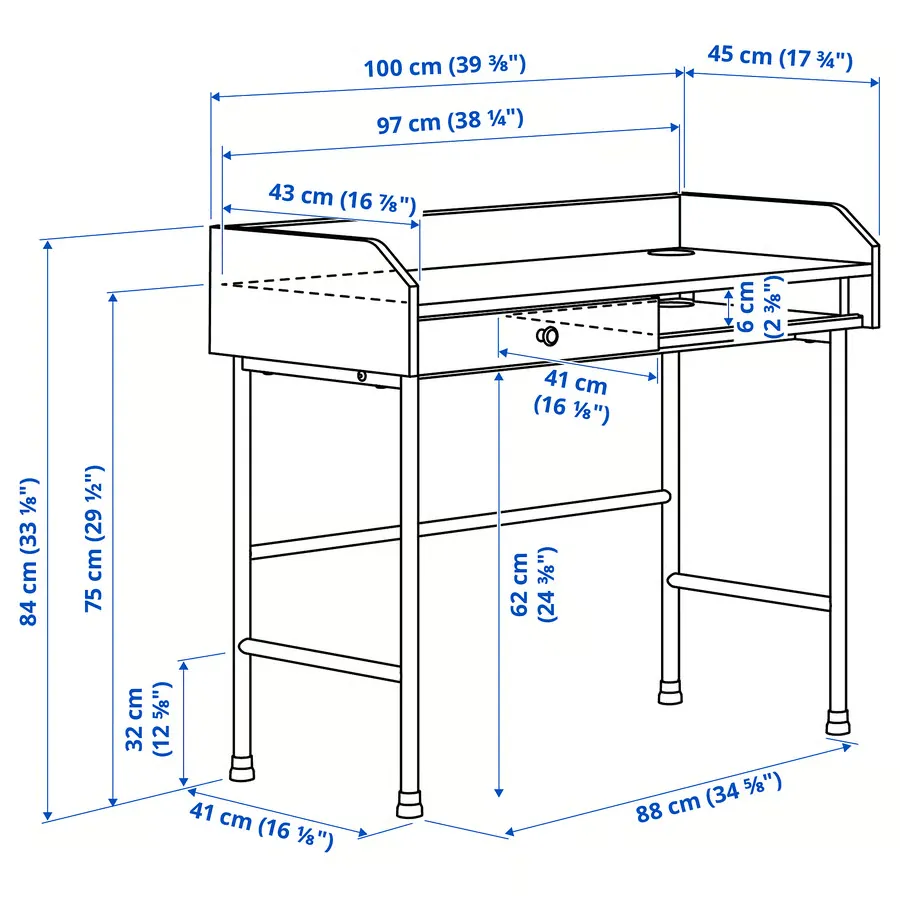 100 cm (39 ⅜")
45 cm (17 ¾")
97 cm (38 ¼")
43 cm (16 ⅞")
6 cm (2 ⅜")
41 cm (16 ⅛")
84 cm (33 ⅛")
75 cm (29 ½")
62 cm (24 ⅜")
32 cm (12 ⅝")
41 cm (16 ⅛")
88 cm (34 ⅝")