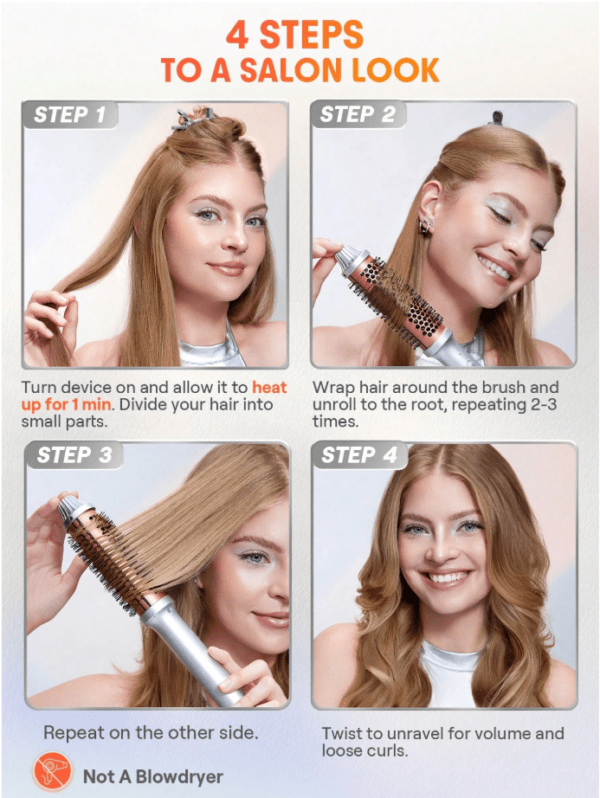 4 STEPS
TO A SALON LOOK

STEP 1

Turn device on and allow it to heat up for 1 min. Divide your hair into small parts.

STEP 2

Wrap hair around the brush and unroll to the root, repeating 2-3 times.

STEP 3

Repeat on the other side.

STEP 4

Twist to unravel for volume and loose curls.

Not A Blowdryer